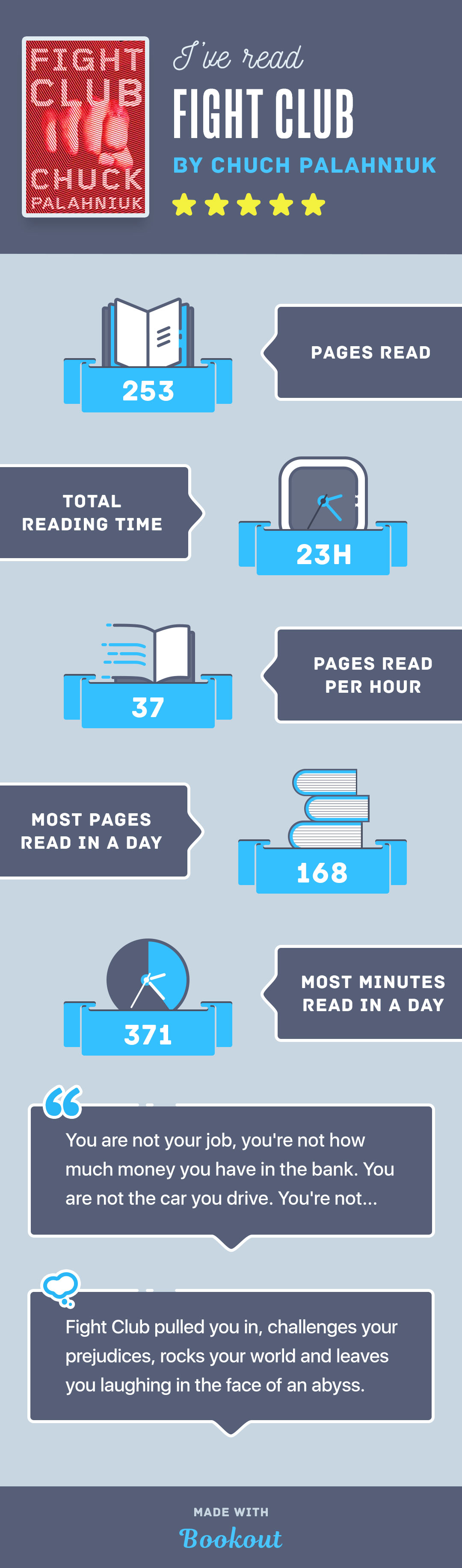 FIGHT CLUB CHUCK PALAHNIUK

I've read
FIGHT CLUB
BY CHUCH PALAHNIUK

253
PAGES READ

TOTAL READING TIME
23H

37
PAGES READ PER HOUR

MOST PAGES READ IN A DAY
168

371
MOST MINUTES READ IN A DAY

You are not your job, you're not how much money you have in the bank. You are not the car you drive. You're not...

Fight Club pulled you in, challenges your prejudices, rocks your world and leaves you laughing in the face of an abyss.

MADE WITH
Bookout